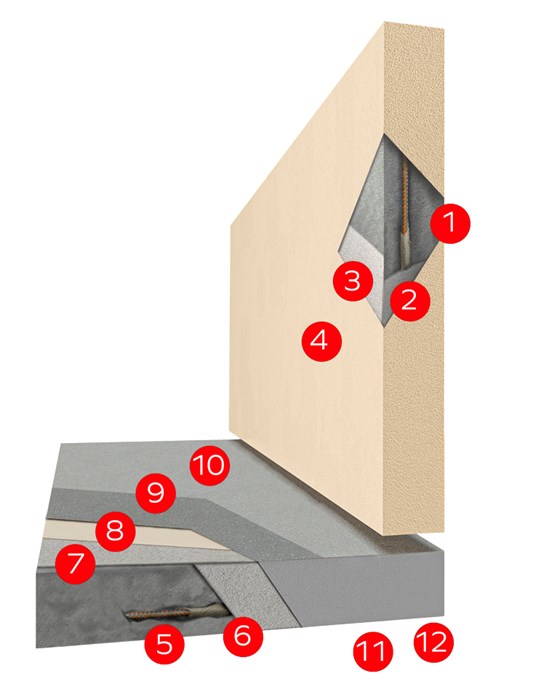 1
3
2
4
10
9
8
7
5
6
11
12